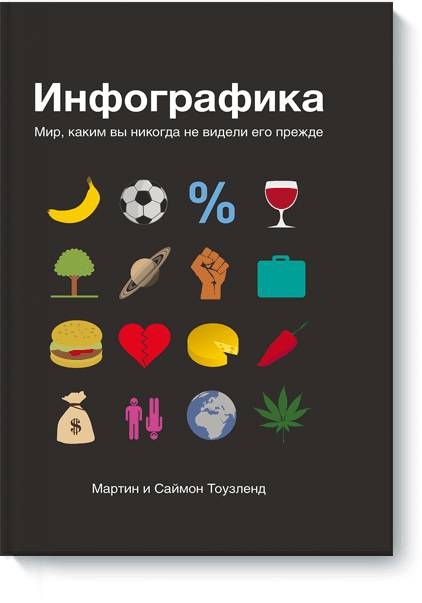 Инфографика

Мир, каким вы никогда не видели его прежде

%

$

Мартин и Саймон Тоузленд