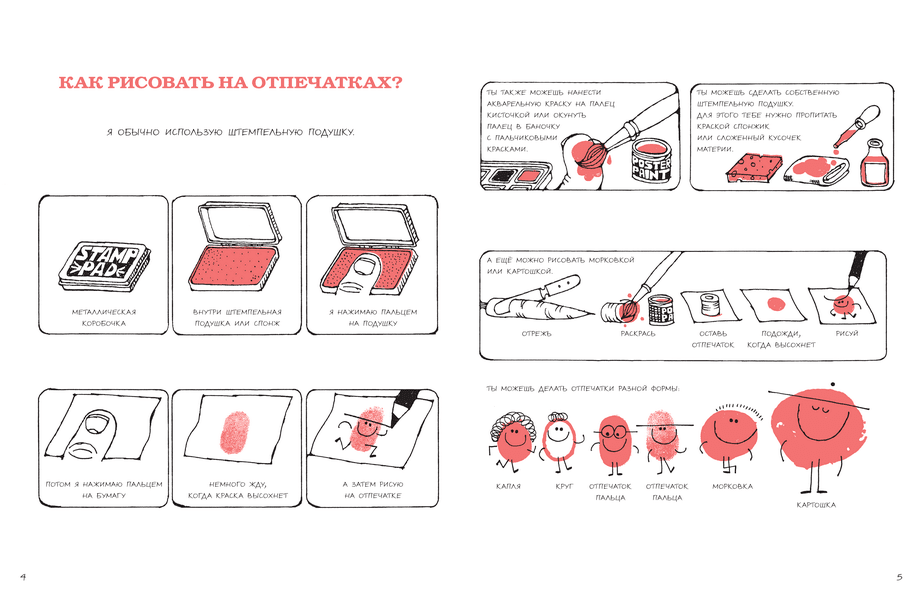 КАК РИСОВАТЬ НА ОТПЕЧАТКАХ?

Я ОБЫЧНО ИСПОЛЬЗУЮ ШТЕМПЕЛЬНУЮ ПОДУШКУ.

STAMP PAD

МЕТАЛЛИЧЕСКАЯ КОРОБОЧКА

ВНУТРИ ШТЕМПЕЛЬНАЯ ПОДУШКА ИЛИ СПОНЖ

Я НАЖИМАЮ ПАЛЬЦЕМ НА ПОДУШКУ

ПОТОМ Я НАЖИМАЮ ПАЛЬЦЕМ НА БУМАГУ

НЕМНОГО ЖДУ, КОГДА КРАСКА ВЫСОХНЕТ

А ЗАТЕМ РИСУЮ НА ОТПЕЧАТКЕ

4

ТЫ ТАКЖЕ МОЖЕШЬ НАНЕСТИ АКВАРЕЛЬНУЮ КРАСКУ НА ПАЛЕЦ КИСТОЧКОЙ ИЛИ ОКУНУТЬ ПАЛЕЦ В БАНОЧКУ С ПАЛЬЧИКОВЫМИ КРАСКАМИ.

POSTER PAINT

ТЫ МОЖЕШЬ СДЕЛАТЬ СОБСТВЕННУЮ ШТЕМПЕЛЬНУЮ ПОДУШКУ. ДЛЯ ЭТОГО ТЕБЕ НУЖНО ПРОПИТАТЬ КРАСКОЙ СПОНЖИК ИЛИ СЛОЖЕННЫЙ КУСОЧЕК МАТЕРИИ.

А ЕЩЁ МОЖНО РИСОВАТЬ МОРКОВКОЙ ИЛИ КАРТОШКОЙ.

ОТРЕЖЬ

РАСКРАСЬ

ОСТАВЬ ОТПЕЧАТОК

ПОДОЖДИ, КОГДА ВЫСОХНЕТ

РИСУЙ

ТЫ МОЖЕШЬ ДЕЛАТЬ ОТПЕЧАТКИ РАЗНОЙ ФОРМЫ:

КАПЛЯ

КРУГ

ОТПЕЧАТОК ПАЛЬЦА

ОТПЕЧАТОК ПАЛЬЦА

МОРКОВКА

КАРТОШКА

5